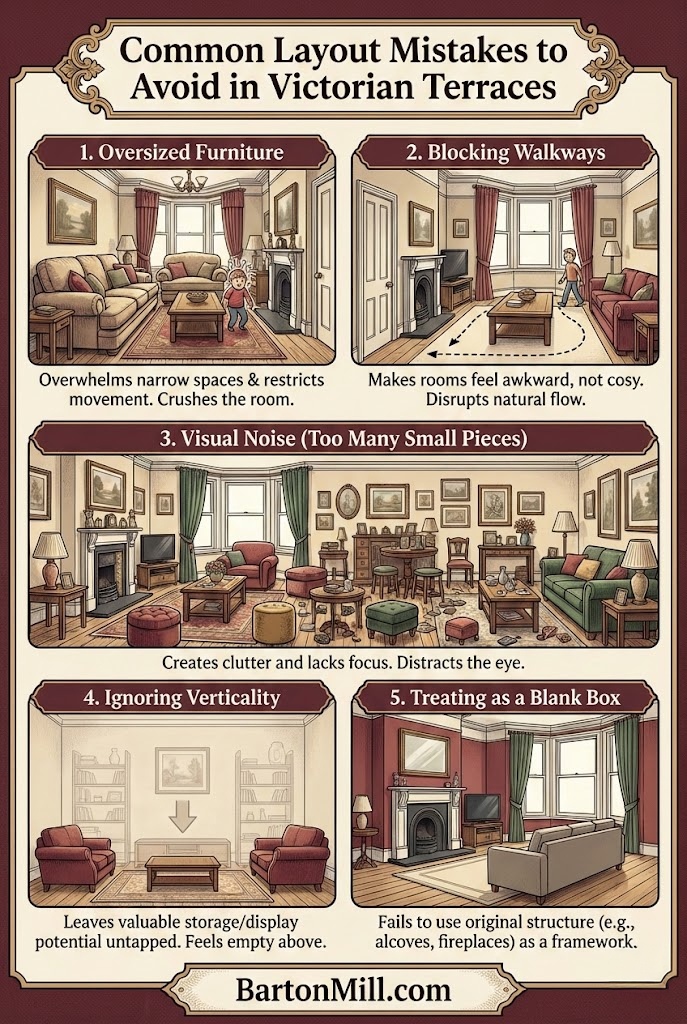 Common Layout Mistakes to Avoid in Victorian Terraces

1. Oversized Furniture

Overwhelms narrow spaces & restricts movement. Crushes the room.

2. Blocking Walkways

Makes rooms feel awkward, not cosy. Disrupts natural flow.

3. Visual Noise (Too Many Small Pieces)

Creates clutter and lacks focus. Distracts the eye.

4. Ignoring Verticality

Leaves valuable storage/display potential untapped. Feels empty above.

5. Treating as a Blank Box

Fails to use original structure (e.g., alcoves, fireplaces) as a framework.

BartonMill.com