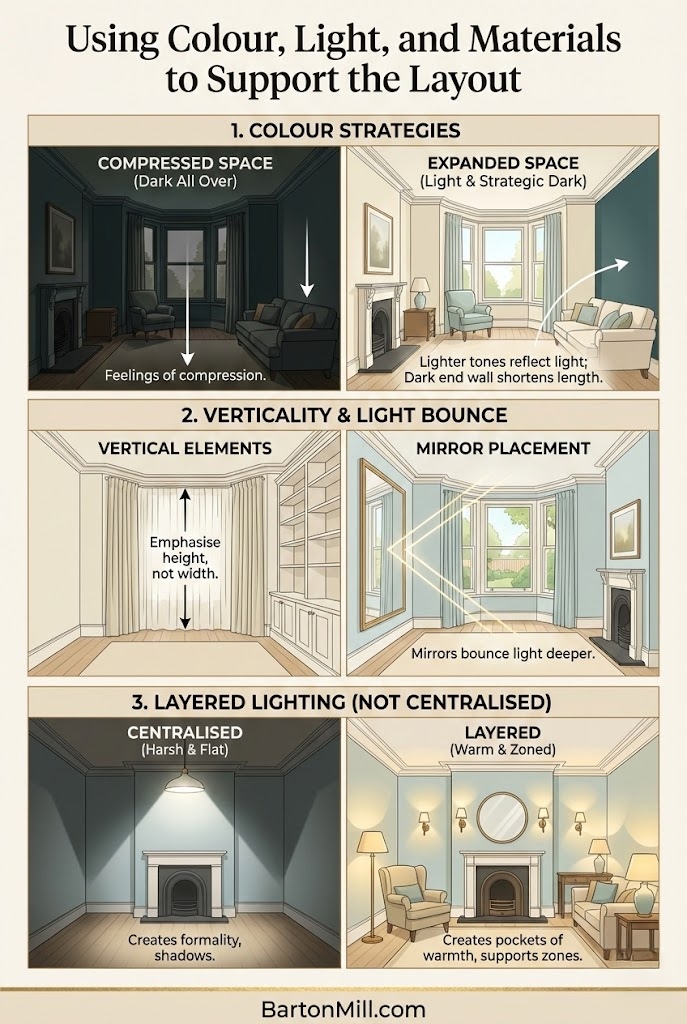 Using Colour, Light, and Materials to Support the Layout

1. COLOUR STRATEGIES

COMPRESSED SPACE
(Dark All Over)

Feelings of compression.

EXPANDED SPACE
(Light & Strategic Dark)

Lighter tones reflect light; Dark end wall shortens length.

2. VERTICALITY & LIGHT BOUNCE

VERTICAL ELEMENTS

Emphasise height, not width.

MIRROR PLACEMENT

Mirrors bounce light deeper.

3. LAYERED LIGHTING (NOT CENTRALISED)

CENTRALISED
(Harsh & Flat)

Creates formality, shadows.

LAYERED
(Warm & Zoned)

Creates pockets of warmth, supports zones.

BartonMill.com