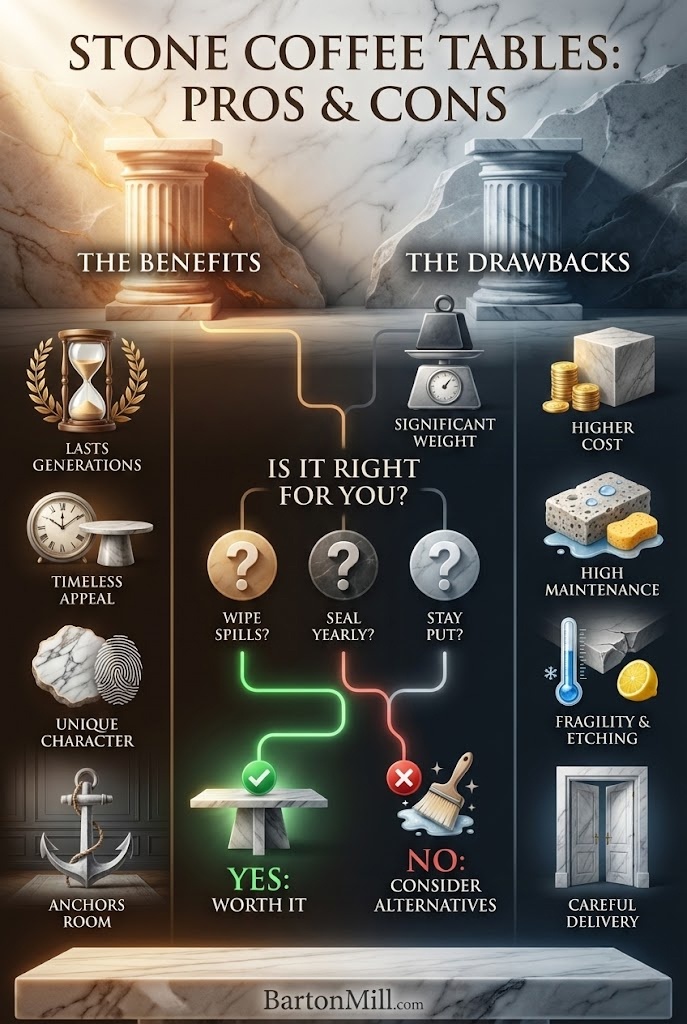 STONE COFFEE TABLES: PROS & CONS

THE BENEFITS

THE DRAWBACKS

LASTS GENERATIONS

TIMELESS APPEAL

UNIQUE CHARACTER

ANCHORS ROOM

SIGNIFICANT WEIGHT

IS IT RIGHT FOR YOU?

WIPE SPILLS?

SEAL YEARLY?

STAY PUT?

YES: WORTH IT

NO: CONSIDER ALTERNATIVES

HIGHER COST

HIGH MAINTENANCE

FRAGILITY & ETCHING

CAREFUL DELIVERY

BartonMill.com