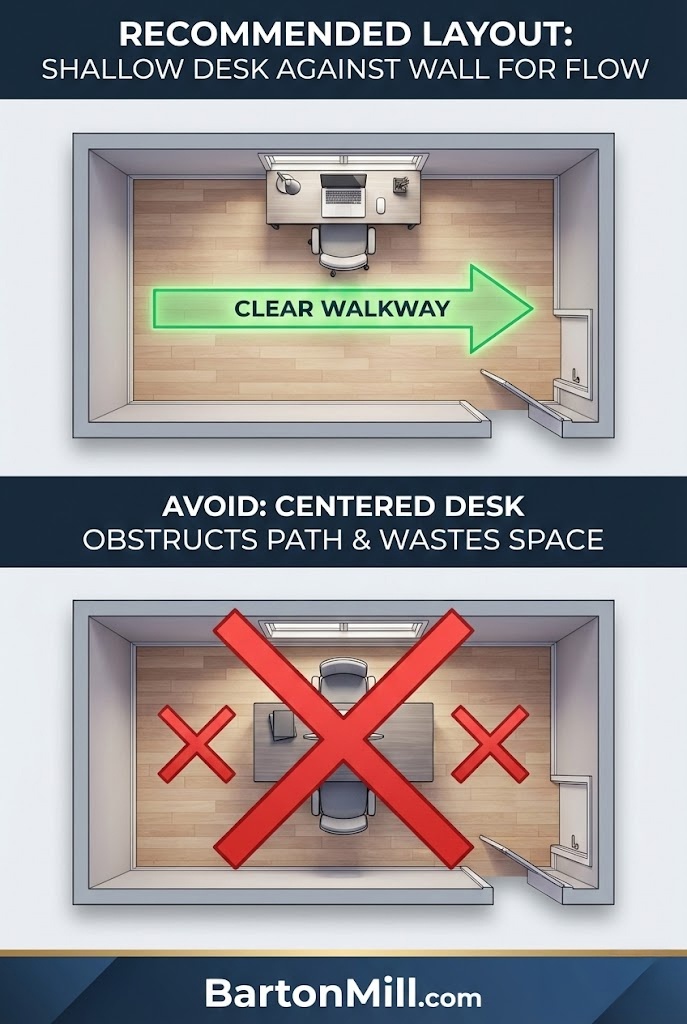 RECOMMENDED LAYOUT:
SHALLOW DESK AGAINST WALL FOR FLOW

CLEAR WALKWAY

AVOID: CENTERED DESK
OBSTRUCTS PATH & WASTES SPACE

BartonMill.com