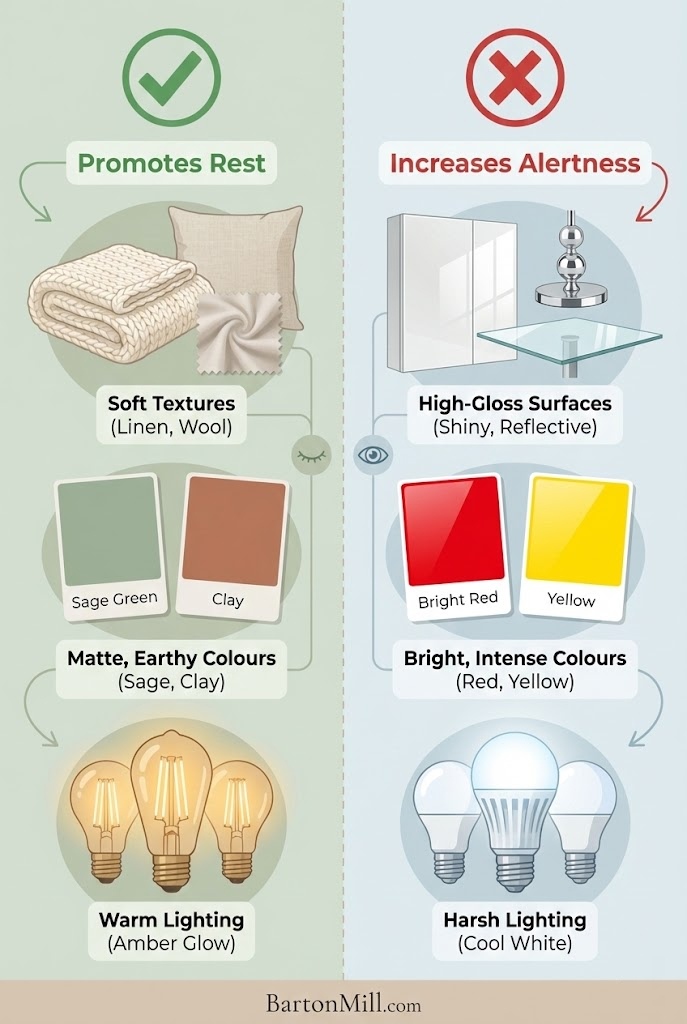 Promotes Rest

Soft Textures
(Linen, Wool)

Sage Green

Clay

Matte, Earthy Colours
(Sage, Clay)

Warm Lighting
(Amber Glow)

Increases Alertness

High-Gloss Surfaces
(Shiny, Reflective)

Bright Red

Yellow

Bright, Intense Colours
(Red, Yellow)

Harsh Lighting
(Cool White)

BartonMill.com