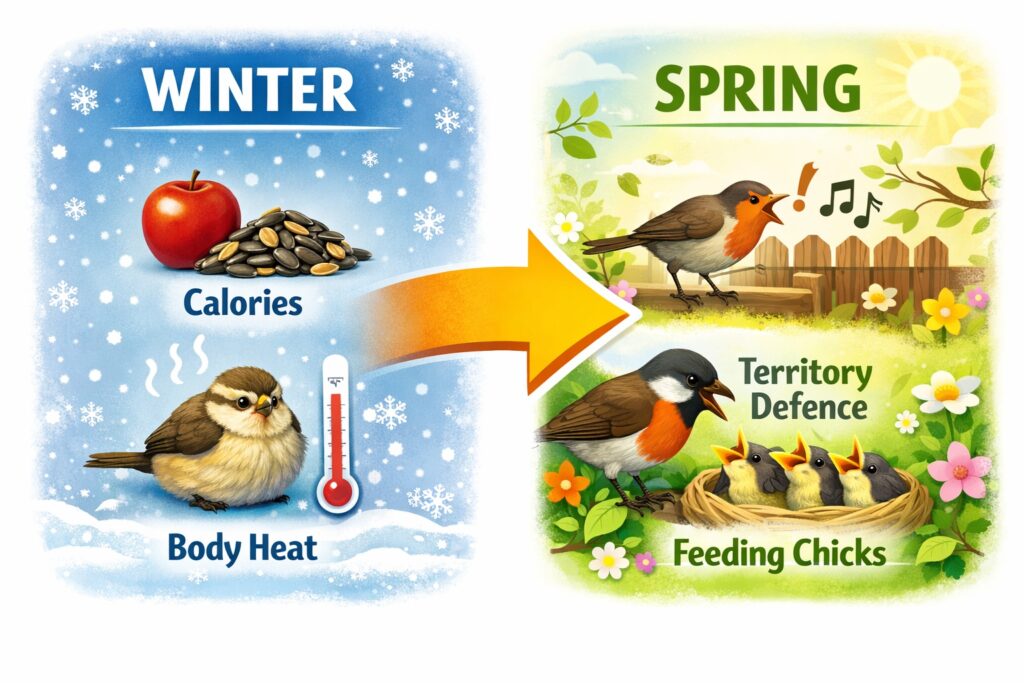 WINTER

Calories

Body Heat

SPRING

Territory Defence

Feeding Chicks