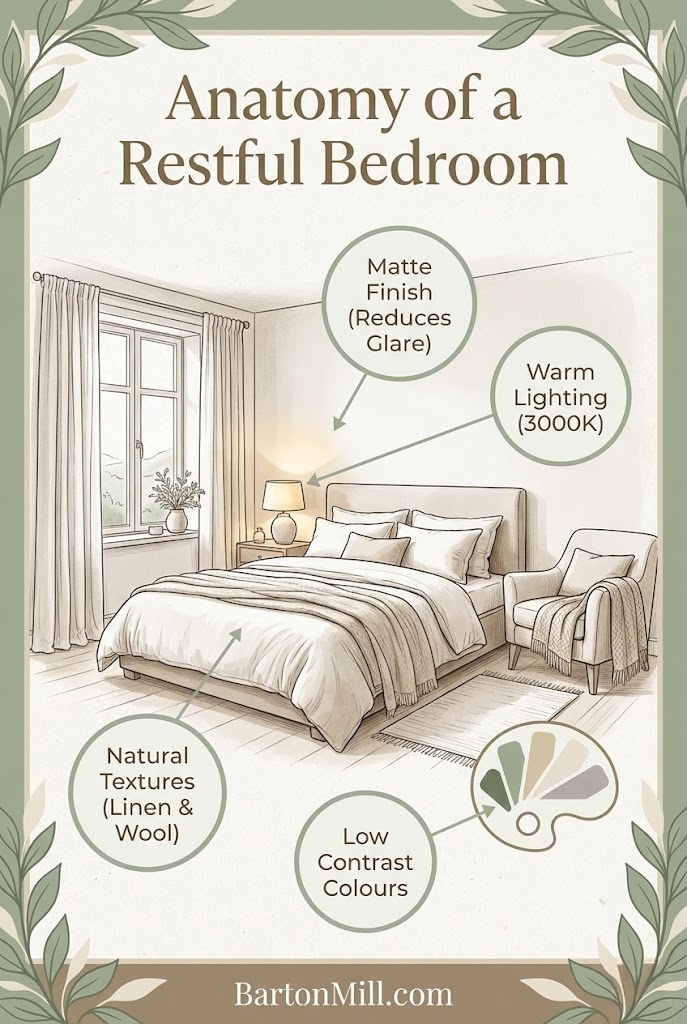 Anatomy of a Restful Bedroom

Matte Finish (Reduces Glare)

Warm Lighting (3000K)

Natural Textures (Linen & Wool)

Low Contrast Colours

BartonMill.com