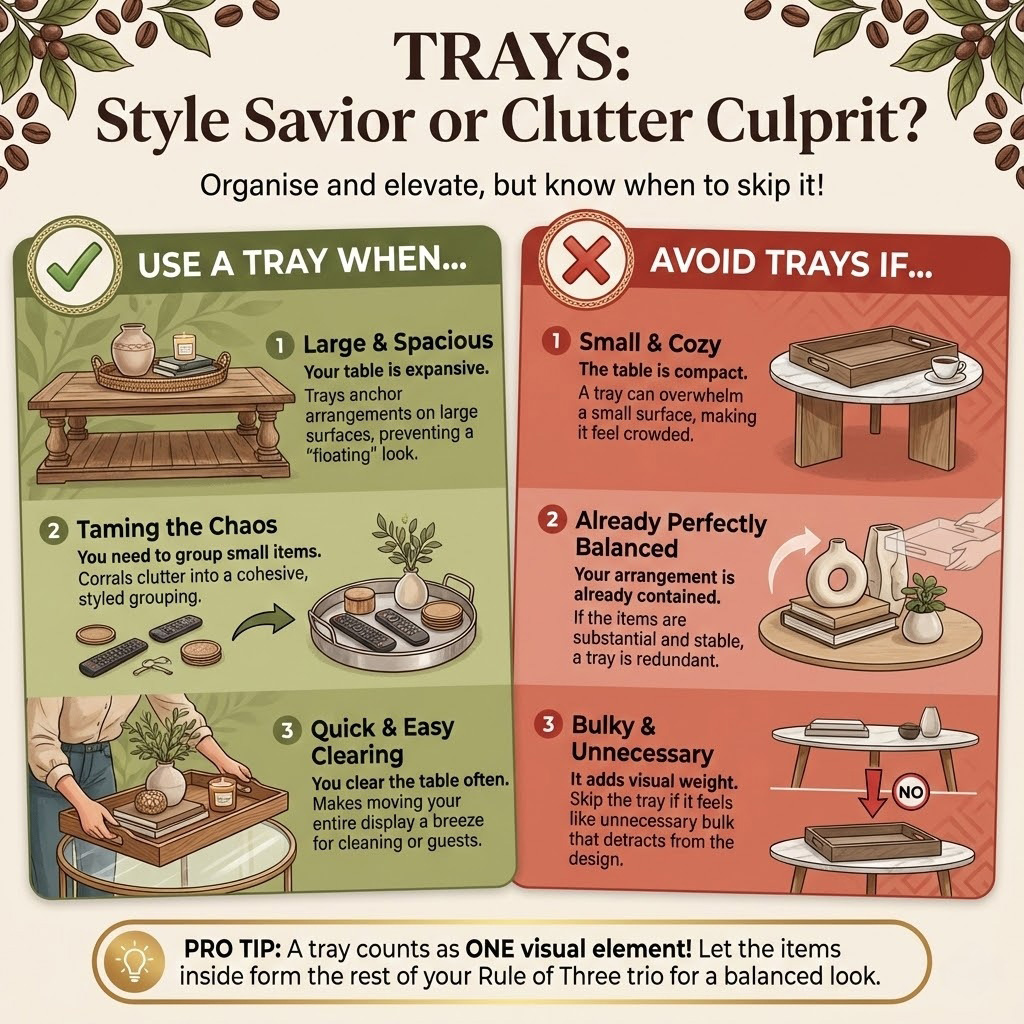 TRAYS:
Style Savior or Clutter Culprit?

Organise and elevate, but know when to skip it!

USE A TRAY WHEN...

1 Large & Spacious
Your table is expansive.
Trays anchor arrangements on large surfaces, preventing a "floating" look.

2 Taming the Chaos
You need to group small items.
Corrals clutter into a cohesive, styled grouping.

3 Quick & Easy Clearing
You clear the table often.
Makes moving your entire display a breeze for cleaning or guests.

AVOID TRAYS IF...

1 Small & Cozy
The table is compact.
A tray can overwhelm a small surface, making it feel crowded.

2 Already Perfectly Balanced
Your arrangement is already contained.
If the items are substantial and stable, a tray is redundant.

3 Bulky & Unnecessary
It adds visual weight.
Skip the tray if it feels like unnecessary bulk that detracts from the design.

NO

PRO TIP: A tray counts as ONE visual element! Let the items inside form the rest of your Rule of Three trio for a balanced look.