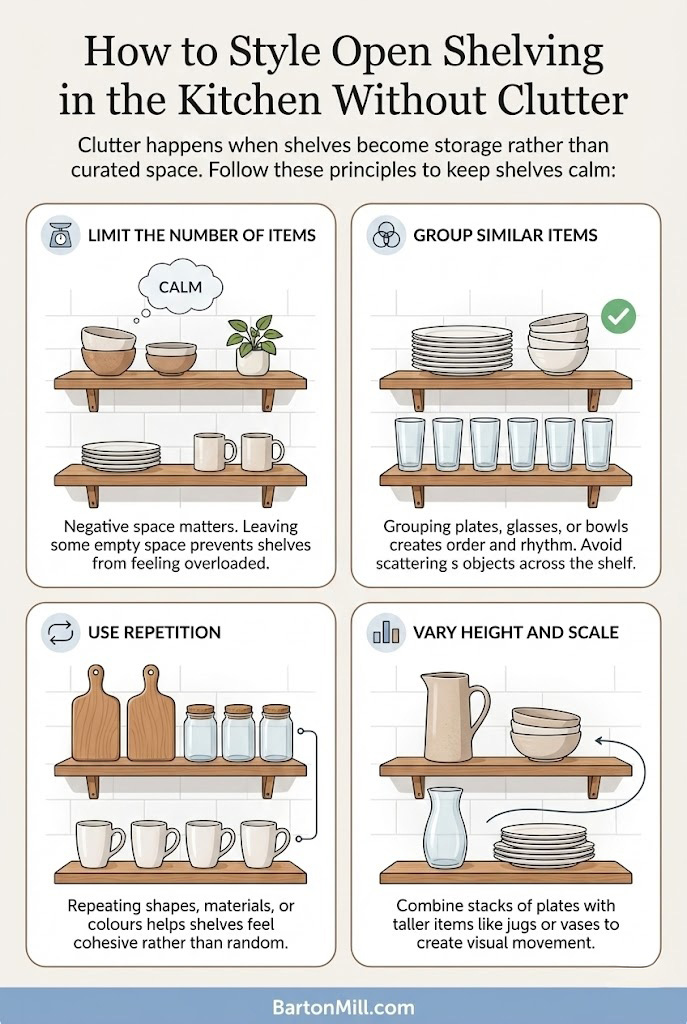 How to Style Open Shelving in the Kitchen Without Clutter

Clutter happens when shelves become storage rather than curated space. Follow these principles to keep shelves calm:

LIMIT THE NUMBER OF ITEMS

CALM

Negative space matters. Leaving some empty space prevents shelves from feeling overloaded.

GROUP SIMILAR ITEMS

Grouping plates, glasses, or bowls creates order and rhythm. Avoid scattering s objects across the shelf.

USE REPETITION

Repeating shapes, materials, or colours helps shelves feel cohesive rather than random.

VARY HEIGHT AND SCALE

Combine stacks of plates with taller items like jugs or vases to create visual movement.

BartonMill.com