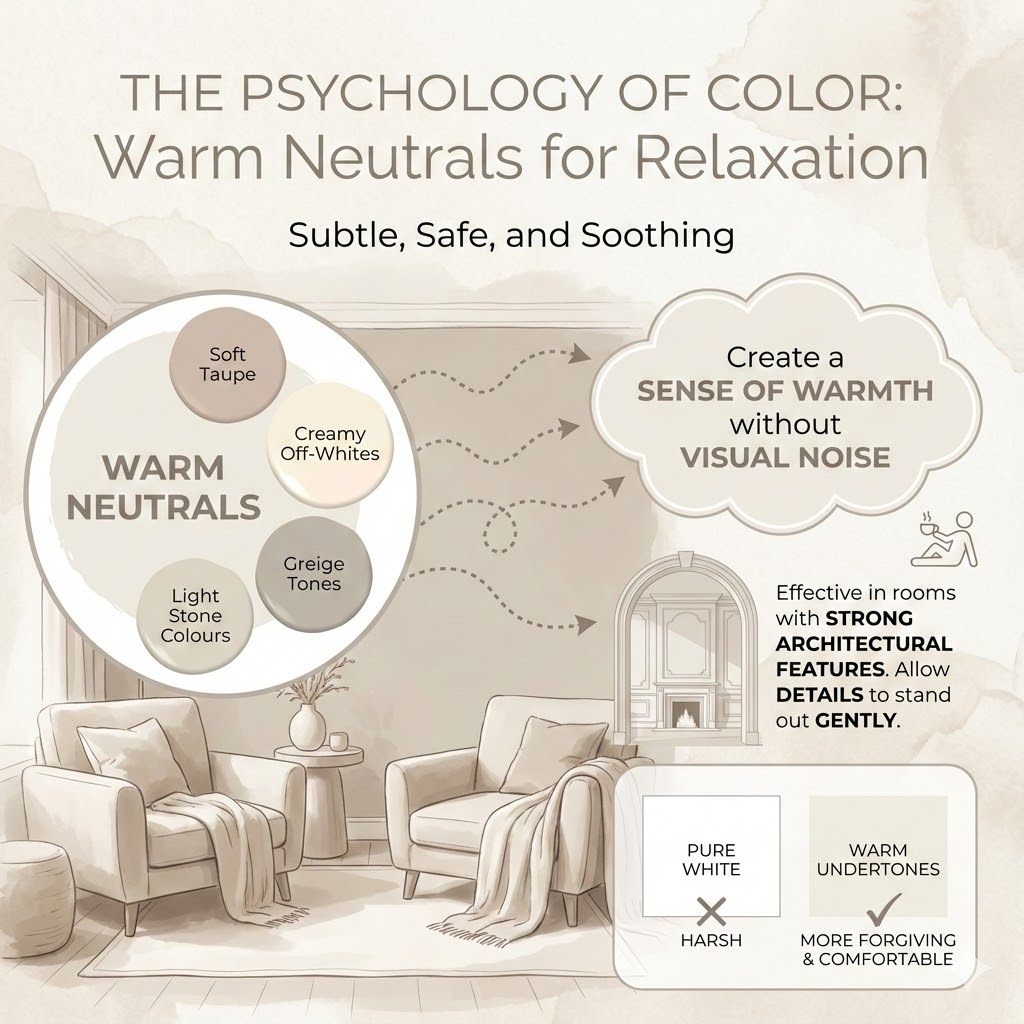 THE PSYCHOLOGY OF COLOR:
Warm Neutrals for Relaxation

Subtle, Safe, and Soothing

WARM NEUTRALS

Soft Taupe

Creamy Off-Whites

Greige Tones

Light Stone Colours

Create a SENSE OF WARMTH without VISUAL NOISE

Effective in rooms with STRONG ARCHITECTURAL FEATURES. Allow DETAILS to stand out GENTLY.

PURE WHITE

HARSH

WARM UNDERTONES

MORE FORGIVING & COMFORTABLE