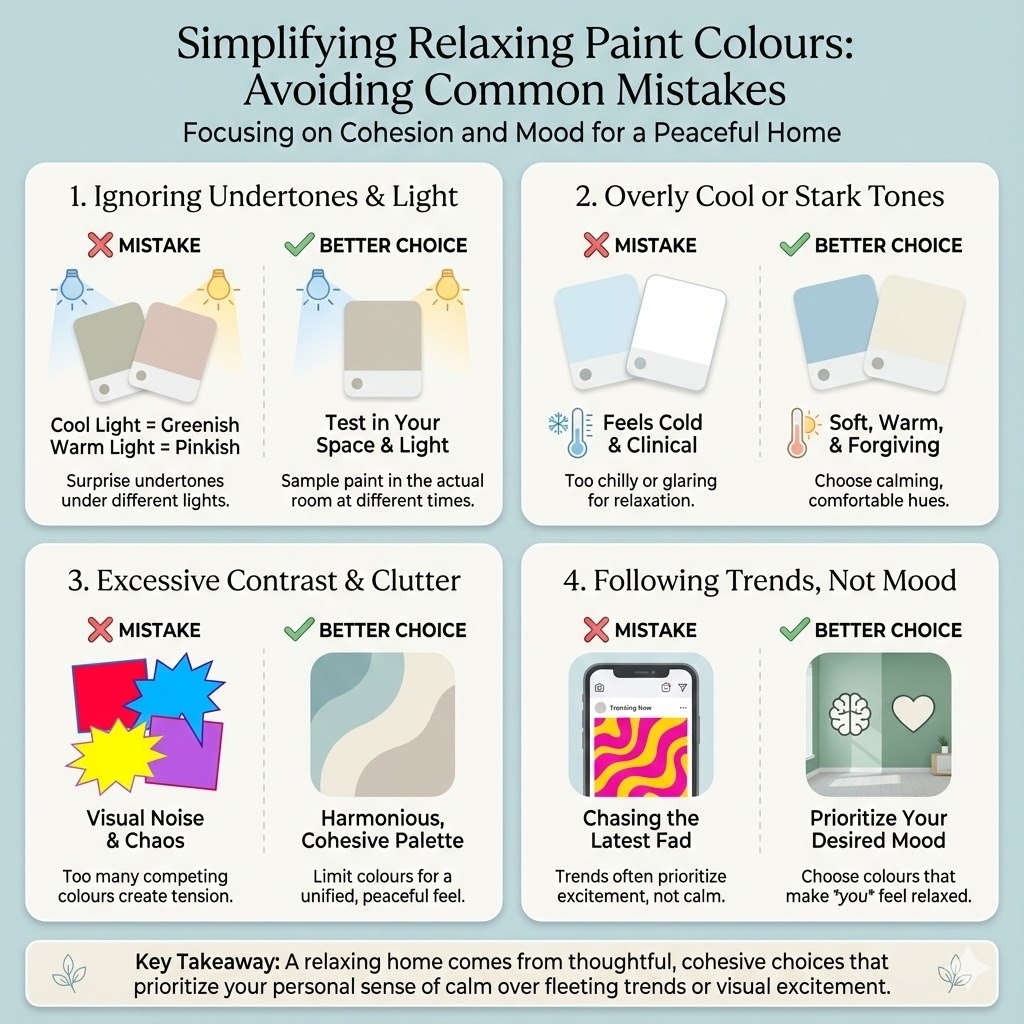 Simplifying Relaxing Paint Colours: Avoiding Common Mistakes
Focusing on Cohesion and Mood for a Peaceful Home

1. Ignoring Undertones & Light

MISTAKE

Cool Light = Greenish
Warm Light = Pinkish

Surprise undertones under different lights.

BETTER CHOICE

Test in Your Space & Light

Sample paint in the actual room at different times.

2. Overly Cool or Stark Tones

MISTAKE

Feels Cold & Clinical

Too chilly or glaring for relaxation.

BETTER CHOICE

Soft, Warm, & Forgiving

Choose calming, comfortable hues.

3. Excessive Contrast & Clutter

MISTAKE

Visual Noise & Chaos

Too many competing colours create tension.

BETTER CHOICE

Harmonious, Cohesive Palette

Limit colours for a unified, peaceful feel.

4. Following Trends, Not Mood

MISTAKE

Trending Now

Chasing the Latest Fad

Trends often prioritize excitement, not calm.

BETTER CHOICE

Prioritize Your Desired Mood

Choose colours that make *you* feel relaxed.

Key Takeaway: A relaxing home comes from thoughtful, cohesive choices that prioritize your personal sense of calm over fleeting trends or visual excitement.