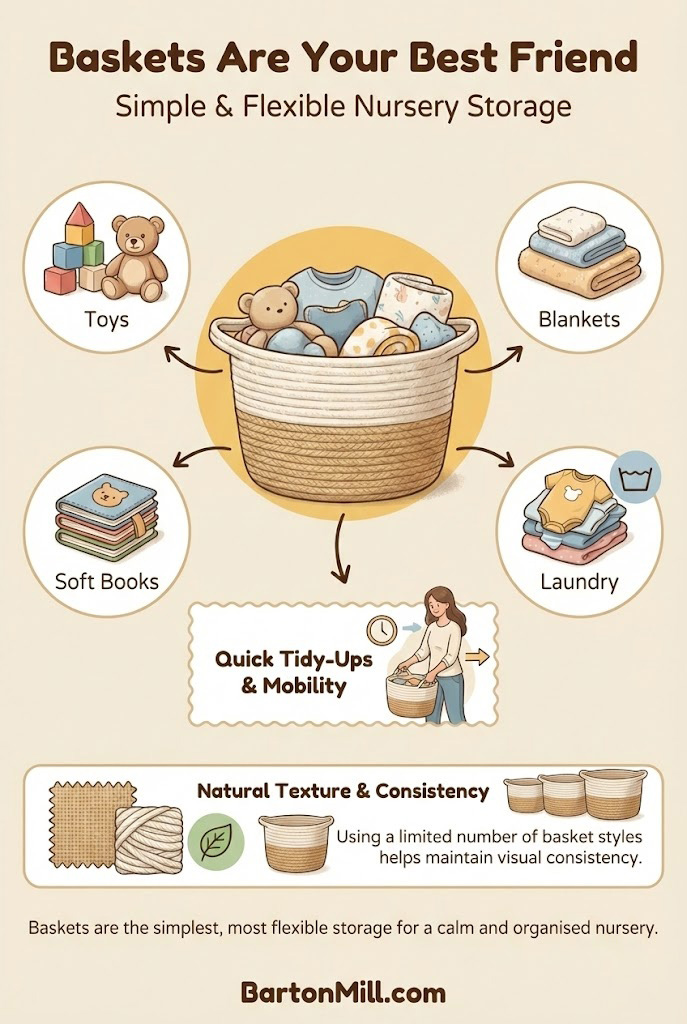 Baskets Are Your Best Friend

Simple & Flexible Nursery Storage

Toys

Blankets

Soft Books

Laundry

Quick Tidy-Ups & Mobility

Natural Texture & Consistency

Using a limited number of basket styles helps maintain visual consistency.

Baskets are the simplest, most flexible storage for a calm and organised nursery.

BartonMill.com