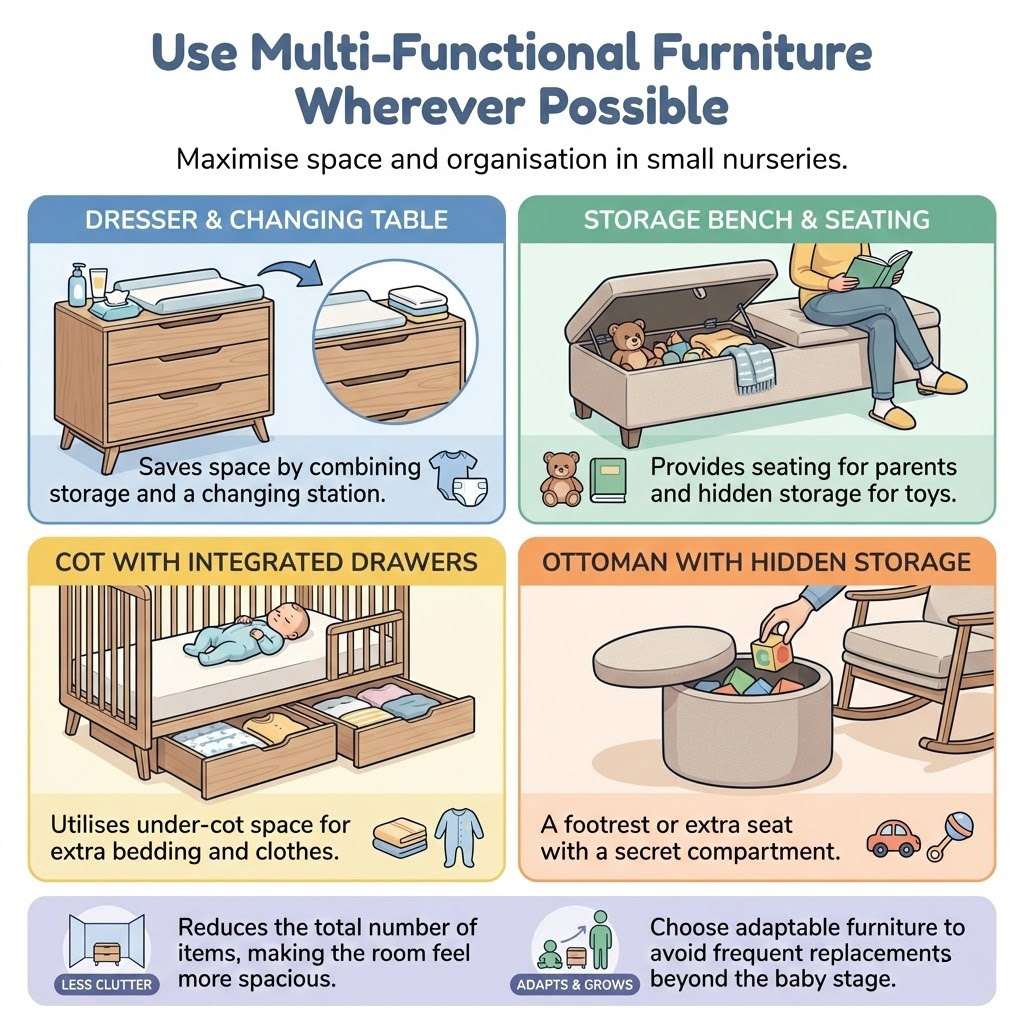 Use Multi-Functional Furniture Wherever Possible

Maximise space and organisation in small nurseries.

DRESSER & CHANGING TABLE

Saves space by combining storage and a changing station.

STORAGE BENCH & SEATING

Provides seating for parents and hidden storage for toys.

COT WITH INTEGRATED DRAWERS

Utilises under-cot space for extra bedding and clothes.

OTTOMAN WITH HIDDEN STORAGE

A footrest or extra seat with a secret compartment.

LESS CLUTTER

Reduces the total number of items, making the room feel more spacious.

ADAPTS & GROWS

Choose adaptable furniture to avoid frequent replacements beyond the baby stage.