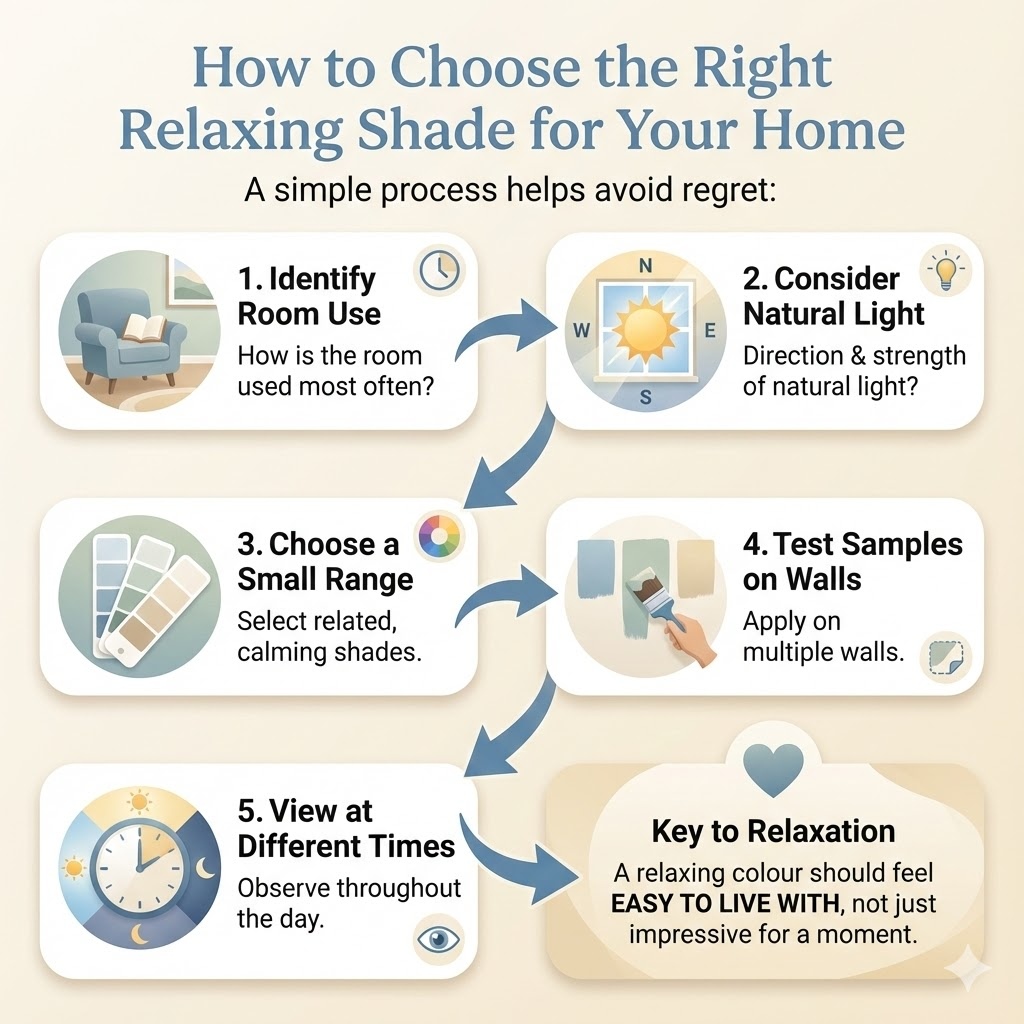 How to Choose the Right Relaxing Shade for Your Home

A simple process helps avoid regret:

1. Identify Room Use
How is the room used most often?

N
W
E
S

2. Consider Natural Light
Direction & strength of natural light?

3. Choose a Small Range
Select related, calming shades.

4. Test Samples on Walls
Apply on multiple walls.

5. View at Different Times
Observe throughout the day.

Key to Relaxation
A relaxing colour should feel EASY TO LIVE WITH, not just impressive for a moment.