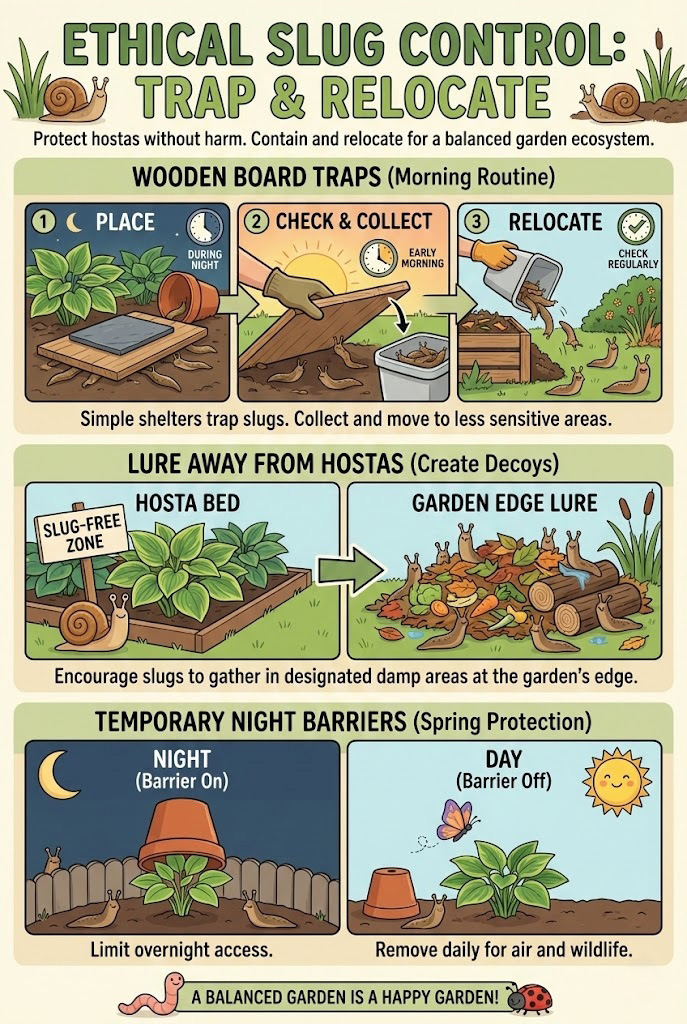 ETHICAL SLUG CONTROL: TRAP & RELOCATE

Protect hostas without harm. Contain and relocate for a balanced garden ecosystem.

WOODEN BOARD TRAPS (Morning Routine)

1 PLACE
DURING NIGHT

2 CHECK & COLLECT
EARLY MORNING

3 RELOCATE
CHECK REGULARLY

Simple shelters trap slugs. Collect and move to less sensitive areas.

LURE AWAY FROM HOSTAS (Create Decoys)

HOSTA BED
SLUG-FREE ZONE

GARDEN EDGE LURE

Encourage slugs to gather in designated damp areas at the garden's edge.

TEMPORARY NIGHT BARRIERS (Spring Protection)

NIGHT
(Barrier On)

DAY
(Barrier Off)

Limit overnight access.

Remove daily for air and wildlife.

A BALANCED GARDEN IS A HAPPY GARDEN!