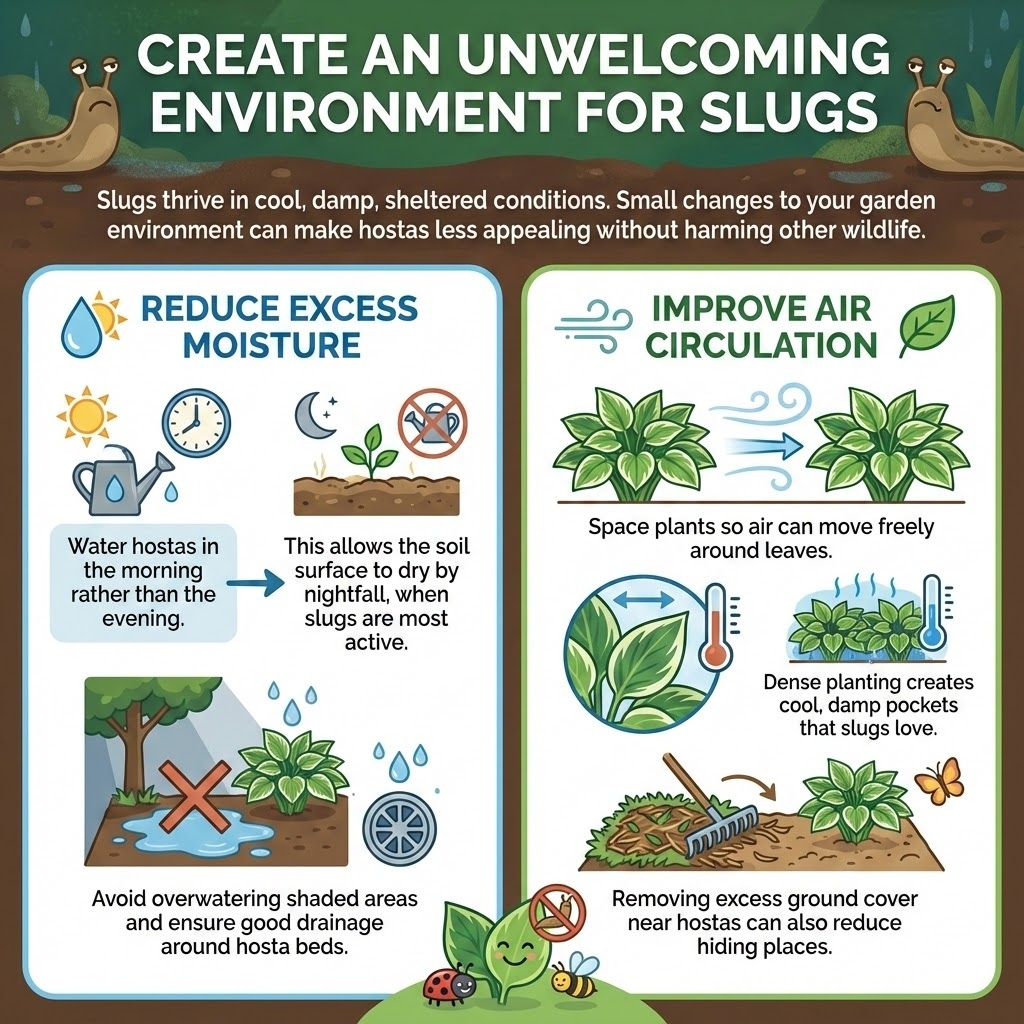 CREATE AN UNWELCOMING ENVIRONMENT FOR SLUGS

Slugs thrive in cool, damp, sheltered conditions. Small changes to your garden environment can make hostas less appealing without harming other wildlife.

REDUCE EXCESS MOISTURE

Water hostas in the morning rather than the evening.

This allows the soil surface to dry by nightfall, when slugs are most active.

Avoid overwatering shaded areas and ensure good drainage around hosta beds.

IMPROVE AIR CIRCULATION

Space plants so air can move freely around leaves.

Dense planting creates cool, damp pockets that slugs love.

Removing excess ground cover near hostas can also reduce hiding places.