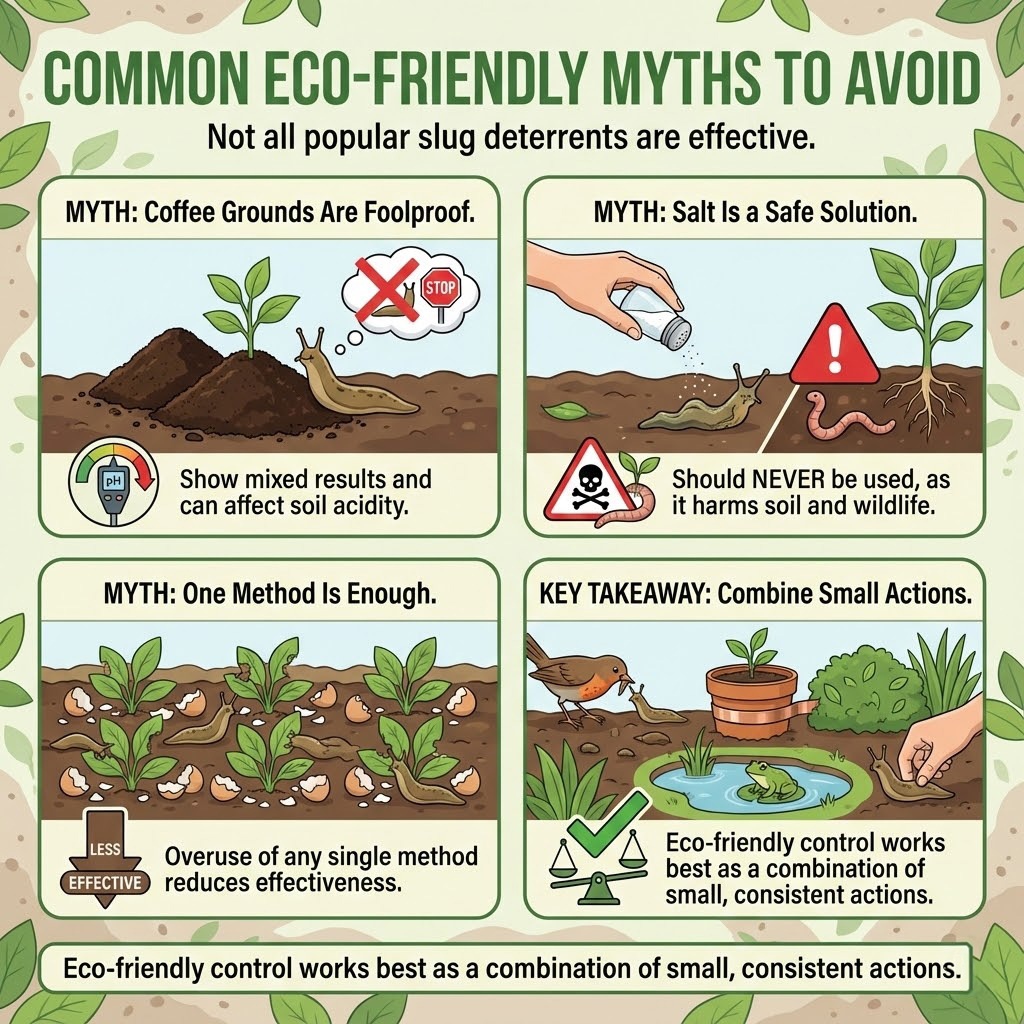 COMMON ECO-FRIENDLY MYTHS TO AVOID

Not all popular slug deterrents are effective.

MYTH: Coffee Grounds Are Foolproof.

STOP

pH

Show mixed results and can affect soil acidity.

MYTH: Salt Is a Safe Solution.

Should NEVER be used, as it harms soil and wildlife.

MYTH: One Method Is Enough.

LESS EFFECTIVE

Overuse of any single method reduces effectiveness.

KEY TAKEAWAY: Combine Small Actions.

Eco-friendly control works best as a combination of small, consistent actions.

Eco-friendly control works best as a combination of small, consistent actions.