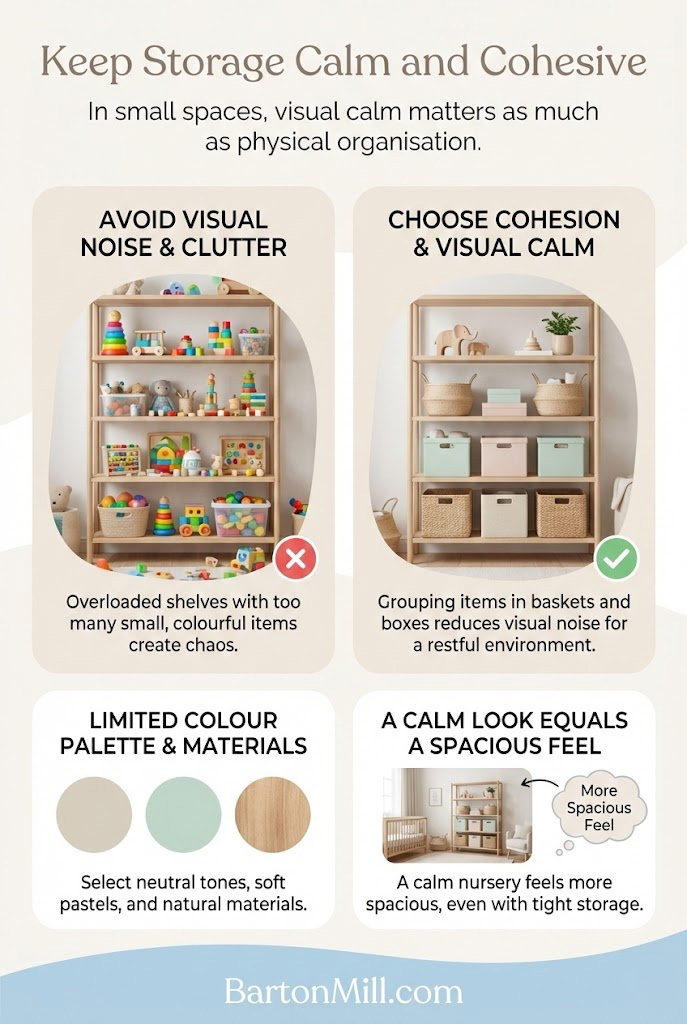 Keep Storage Calm and Cohesive

In small spaces, visual calm matters as much as physical organisation.

AVOID VISUAL NOISE & CLUTTER

Overloaded shelves with too many small, colourful items create chaos.

CHOOSE COHESION & VISUAL CALM

Grouping items in baskets and boxes reduces visual noise for a restful environment.

LIMITED COLOUR PALETTE & MATERIALS

Select neutral tones, soft pastels, and natural materials.

A CALM LOOK EQUALS A SPACIOUS FEEL

More Spacious Feel

A calm nursery feels more spacious, even with tight storage.

BartonMill.com